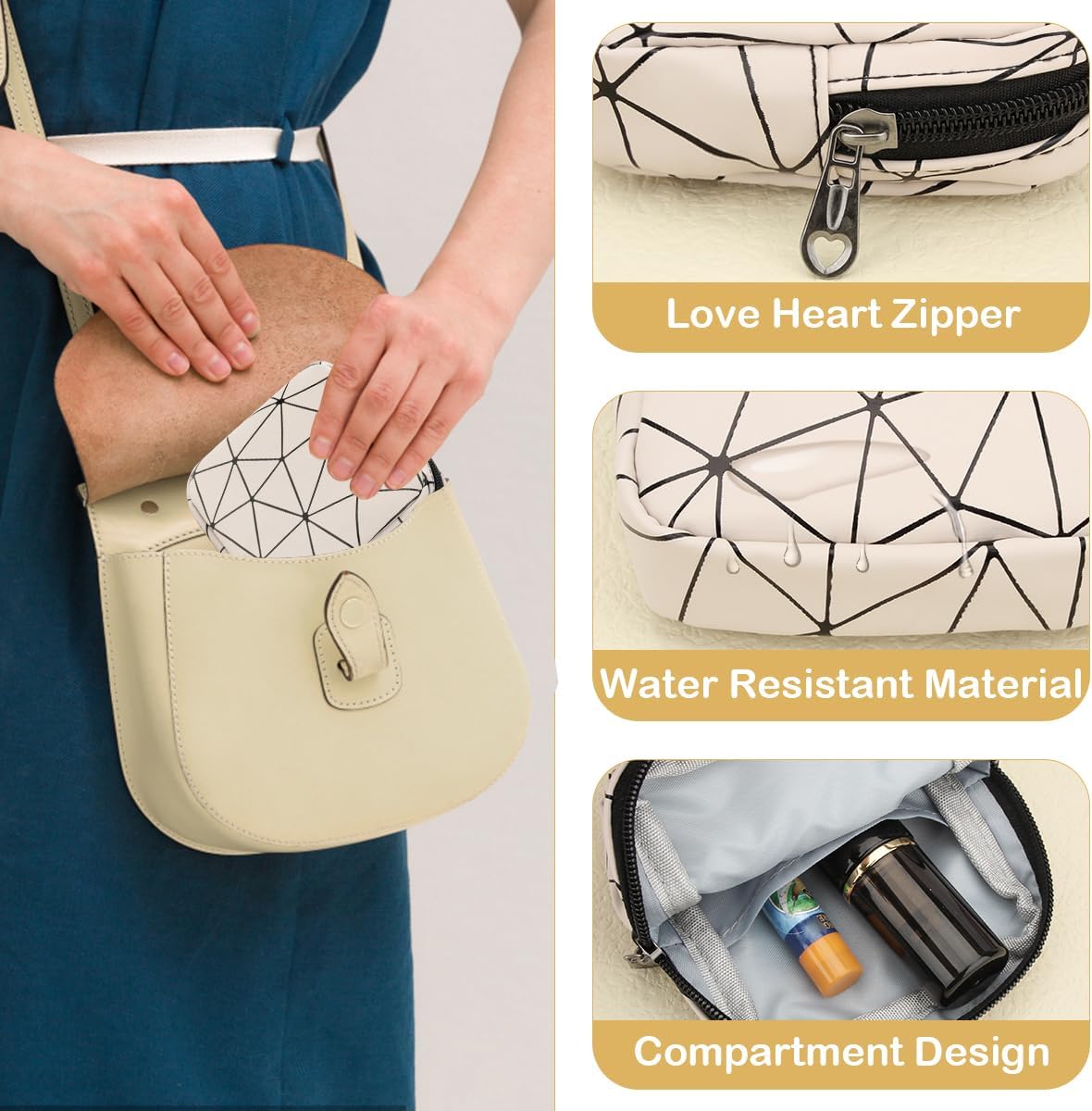 Love Heart Zipper

Water Resistant Material

Compartment Design