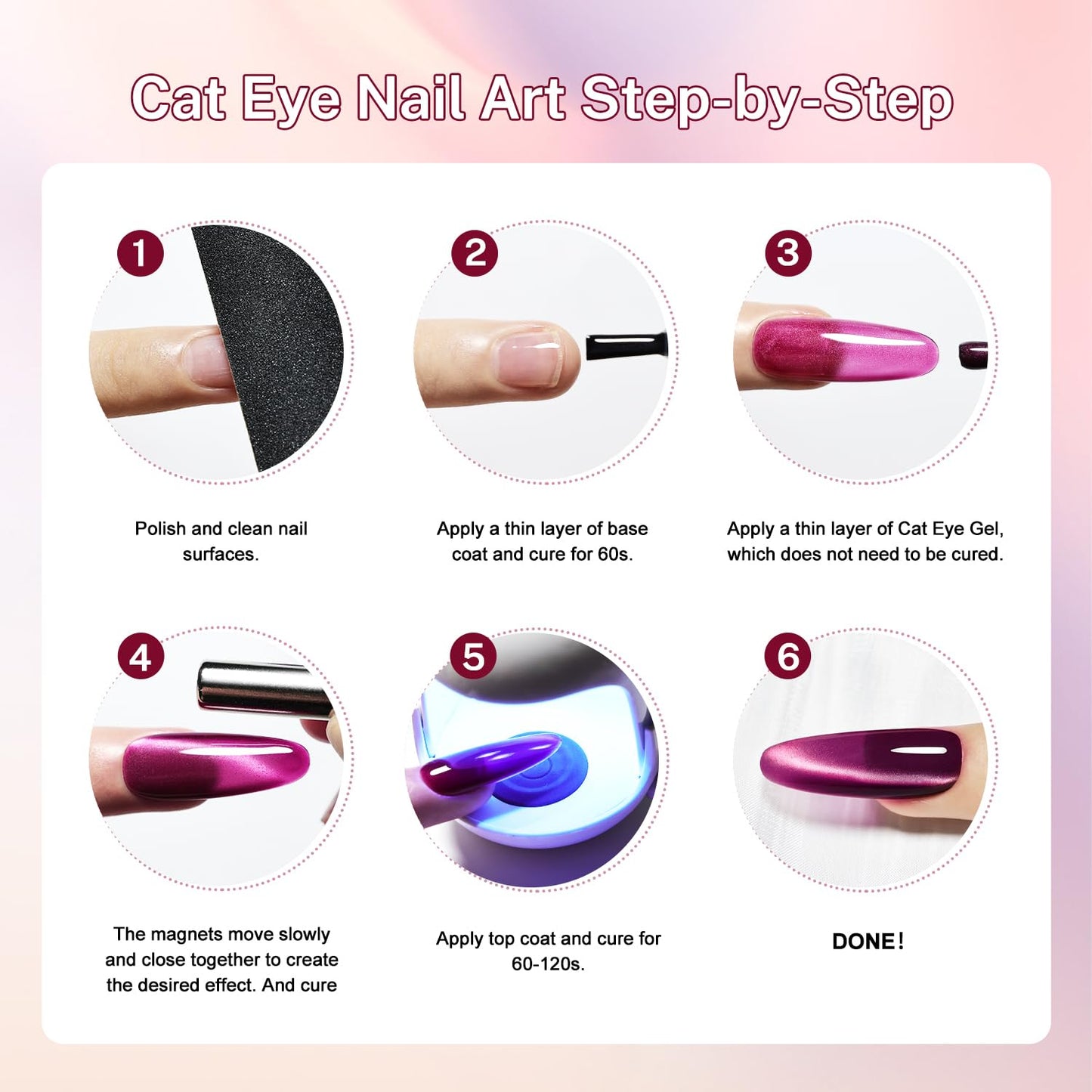 Cat Eye Nail Art Step-by-Step

1

Polish and clean nail surfaces.

2

Apply a thin layer of base coat and cure for 60s.

3

Apply a thin layer of Cat Eye Gel, which does not need to be cured.

4

The magnets move slowly and close together to create the desired effect. And cure

5

Apply top coat and cure for 60-120s.

6

DONE!