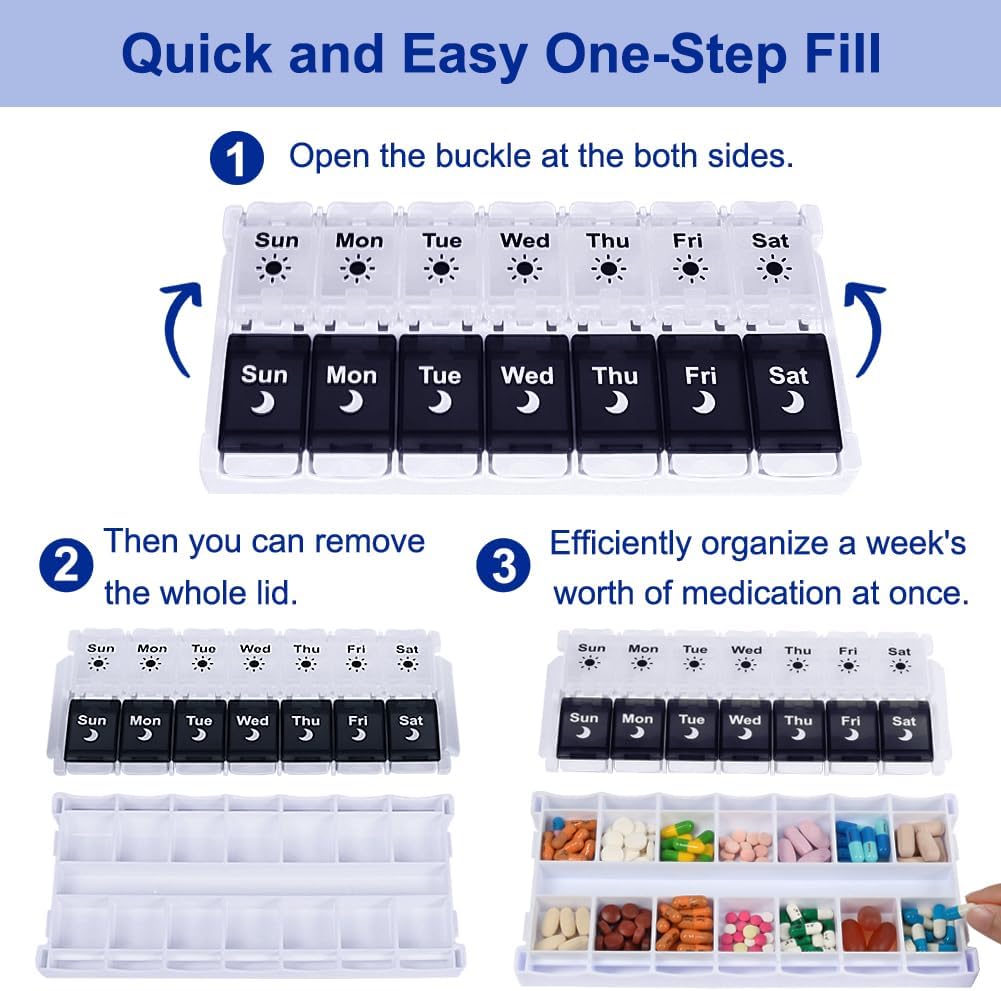 Quick and Easy One-Step Fill

1 Open the buckle at the both sides.

Sun Mon Tue Wed Thu Fri Sat

Sun Mon Tue Wed Thu Fri Sat

2 Then you can remove the whole lid.

Sun Mon Tue Wed Thu Fri Sat

Sun Mon Tue Wed Thu Fri Sat

3 Efficiently organize a week's worth of medication at once.

Sun Mon Tue Wed Thu Fri Sat

Sun Mon Tue Wed Thu Fri Sat