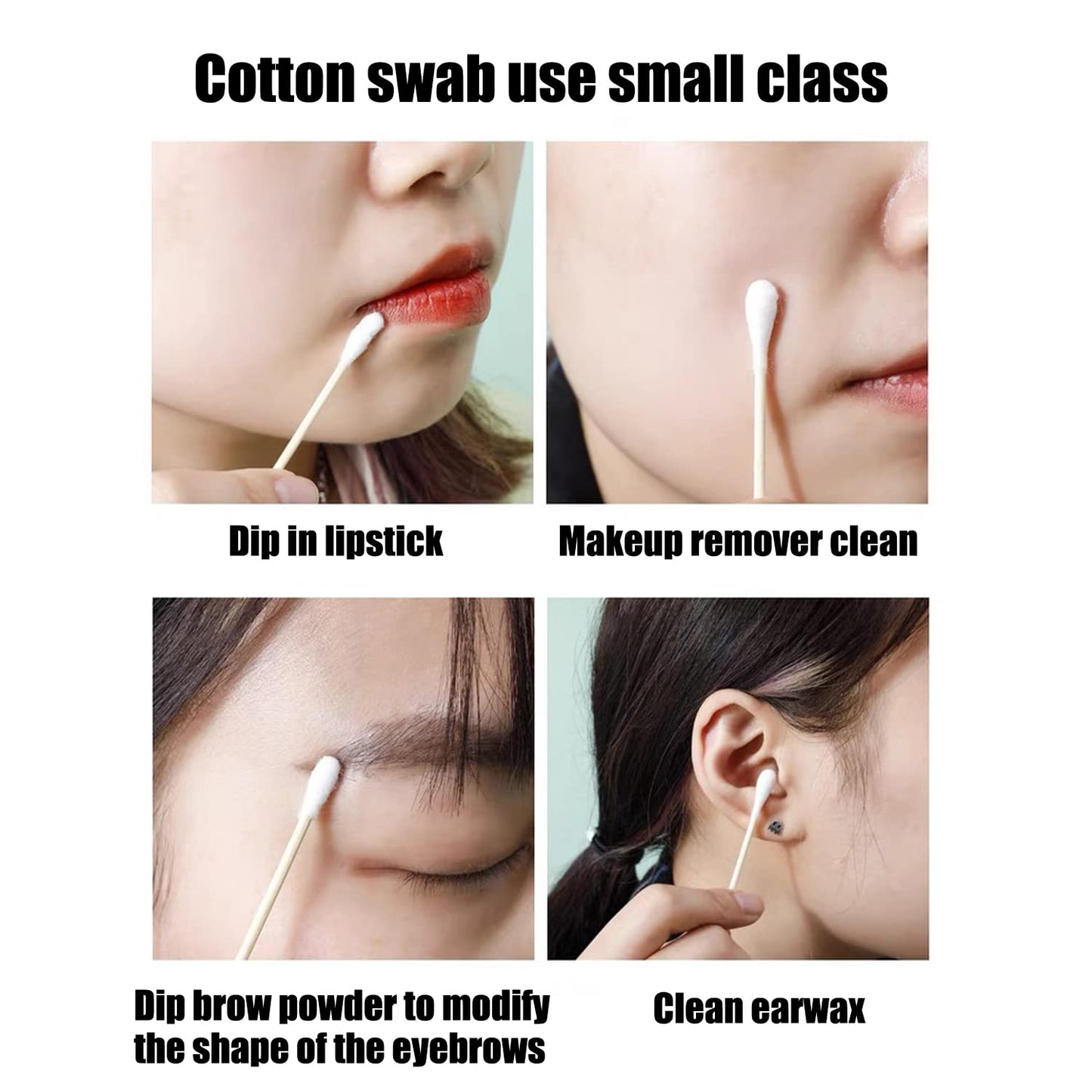 Cotton swab use small class

Dip in lipstick

Makeup remover clean

Dip brow powder to modify the shape of the eyebrows

Clean earwax