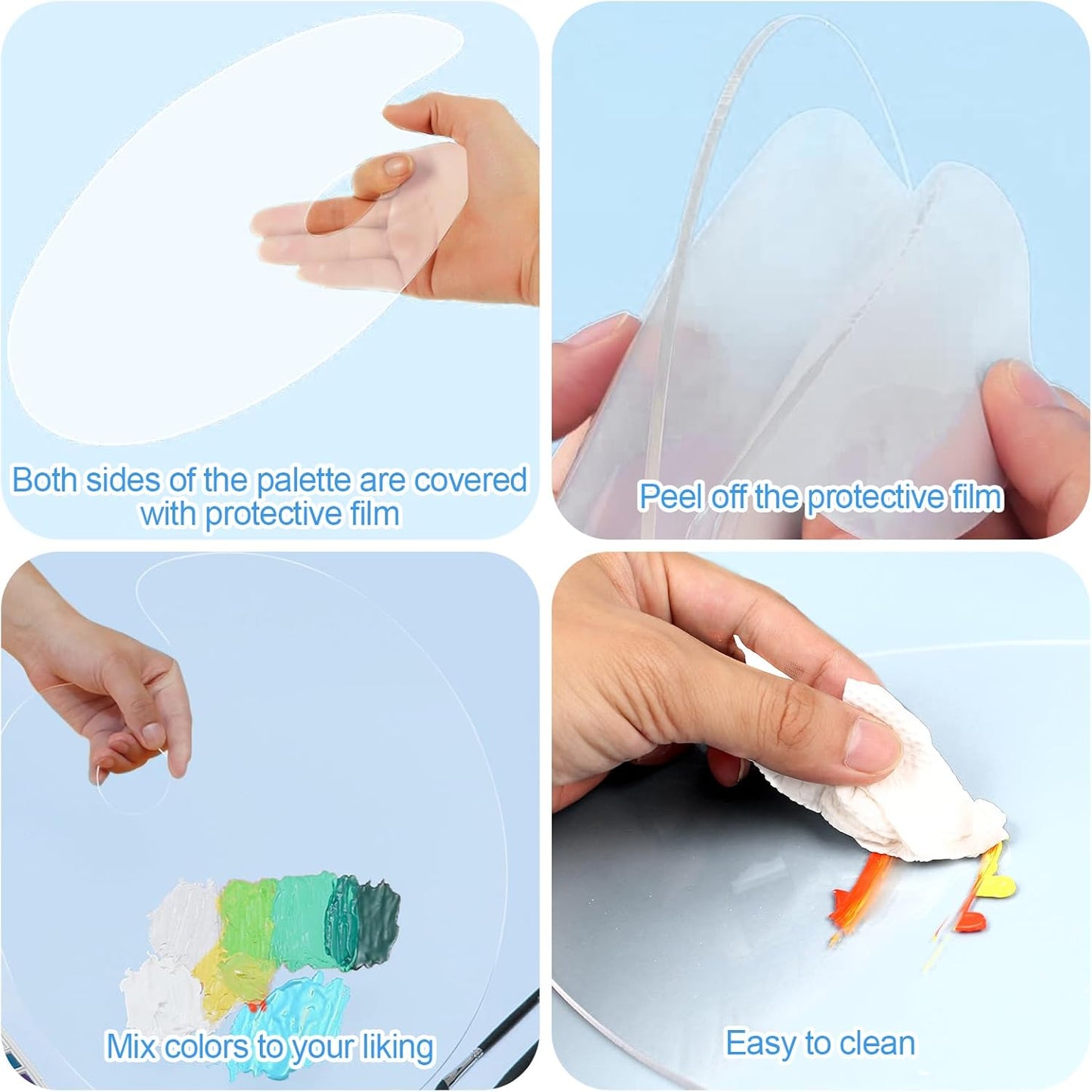 Both sides of the palette are covered with protective film

Peel off the protective film

Mix colors to your liking

Easy to clean