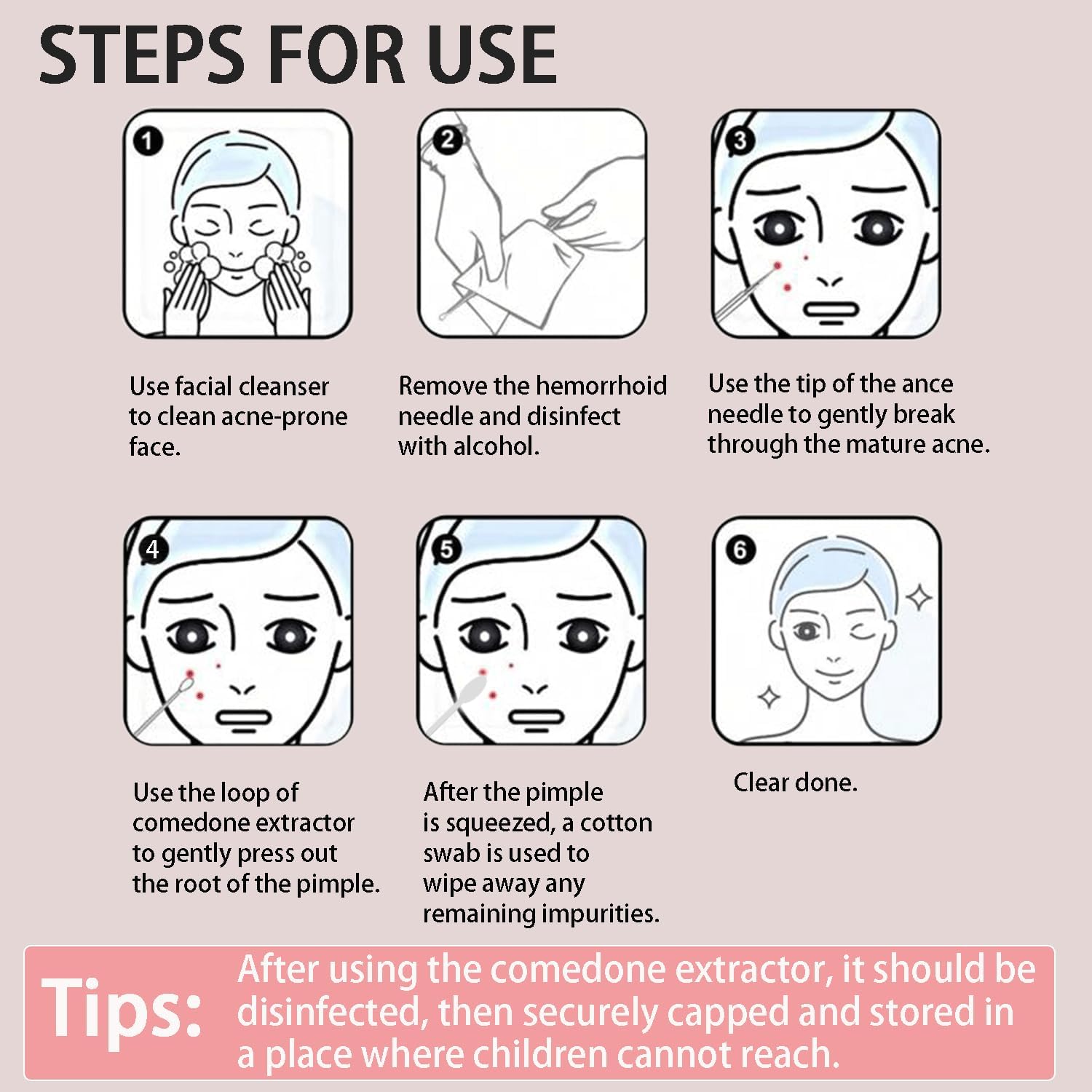 STEPS FOR USE

1

Use facial cleanser to clean acne-prone face.

2

Remove the hemorrhoid needle and disinfect with alcohol.

3

Use the tip of the ance needle to gently break through the mature acne.

4

Use the loop of comedone extractor to gently press out the root of the pimple.

5

After the pimple is squeezed, a cotton swab is used to wipe away any remaining impurities.

6

Clear done.

Tips: After using the comedone extractor, it should be disinfected, then securely capped and stored in a place where children cannot reach.