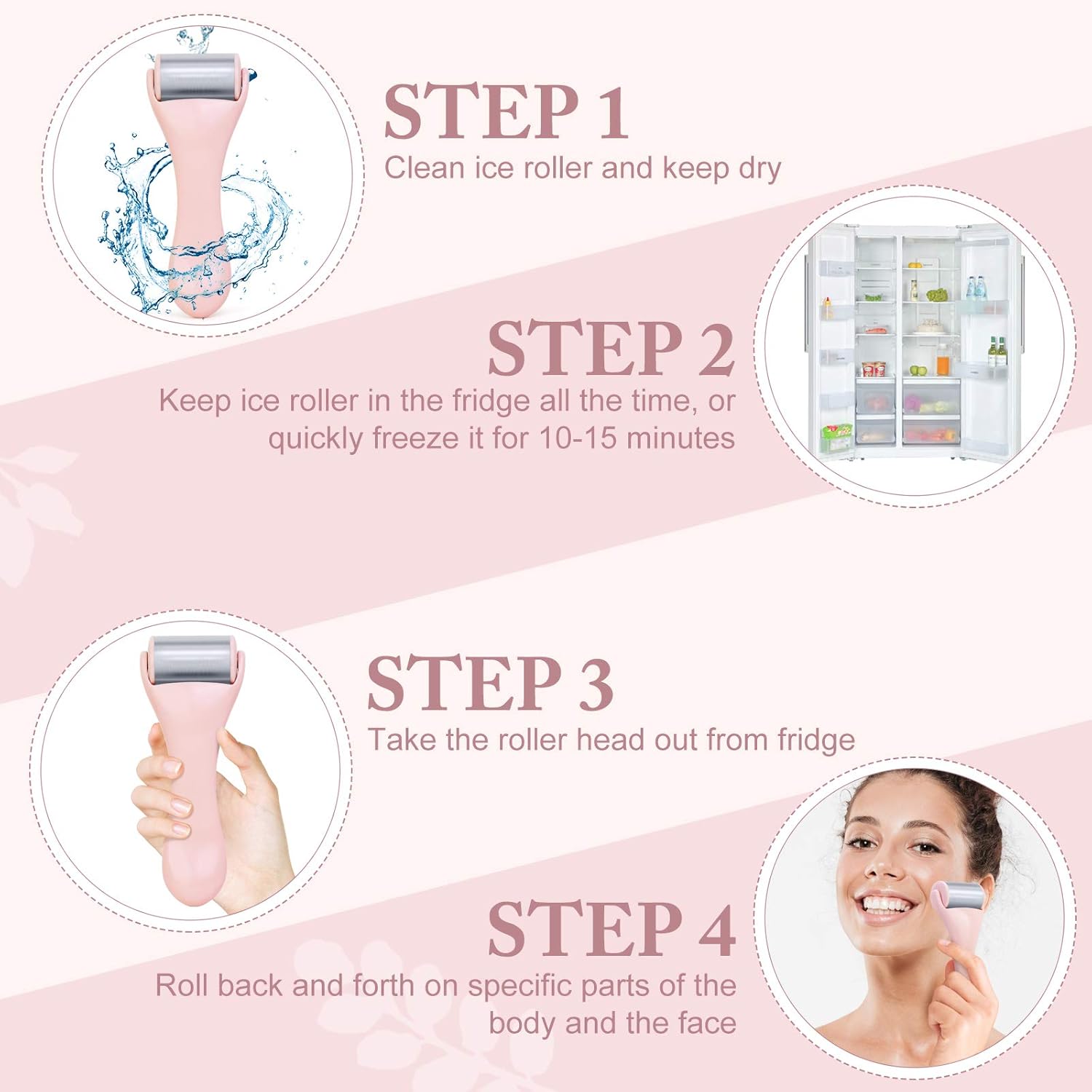 STEP 1
Clean ice roller and keep dry

STEP 2
Keep ice roller in the fridge all the time, or quickly freeze it for 10-15 minutes

STEP 3
Take the roller head out from fridge

STEP 4
Roll back and forth on specific parts of the body and the face