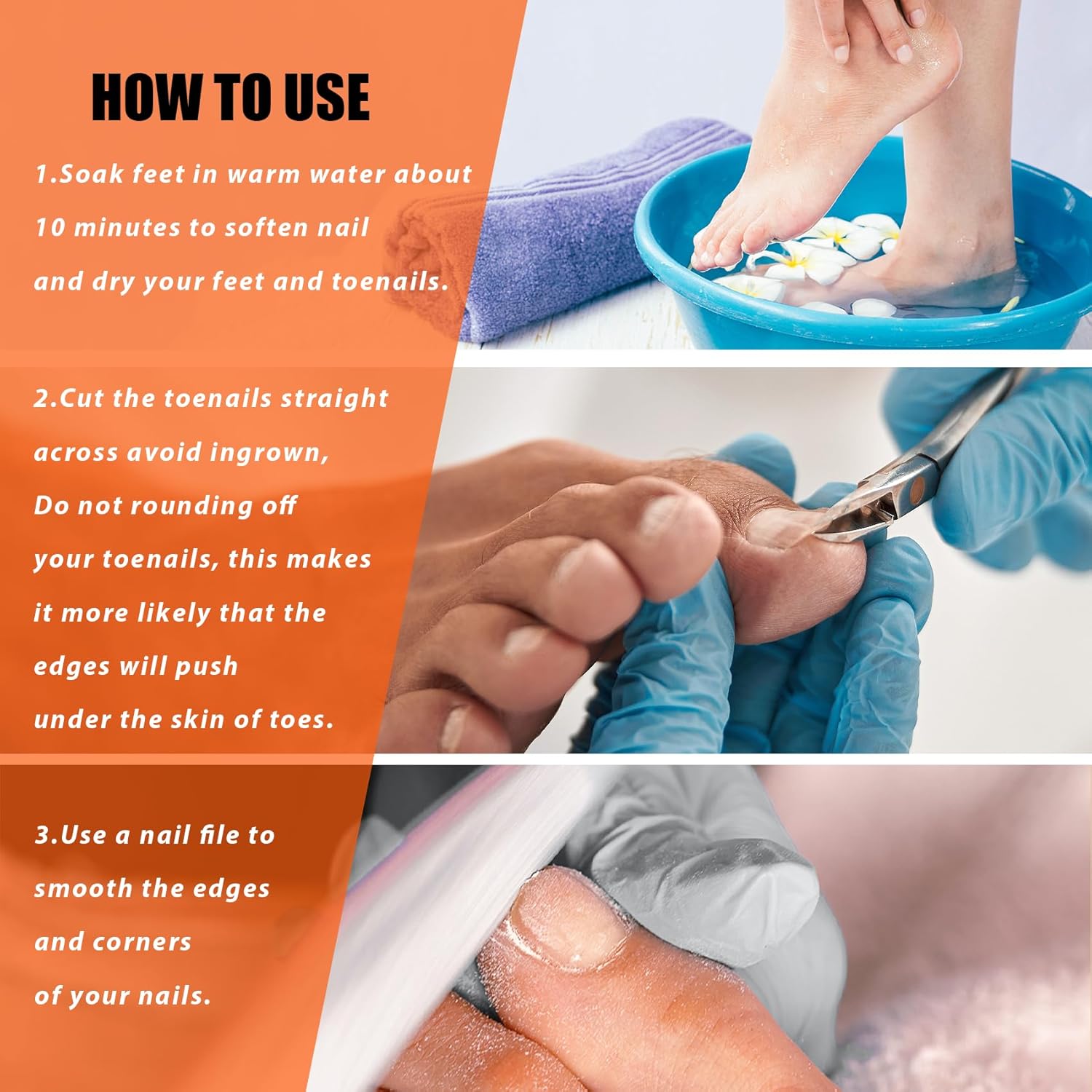 HOW TO USE

1.Soak feet in warm water about 10 minutes to soften nail and dry your feet and toenails.

2.Cut the toenails straight across avoid ingrown, Do not rounding off your toenails, this makes it more likely that the edges will push under the skin of toes.

3.Use a nail file to smooth the edges and corners of your nails.