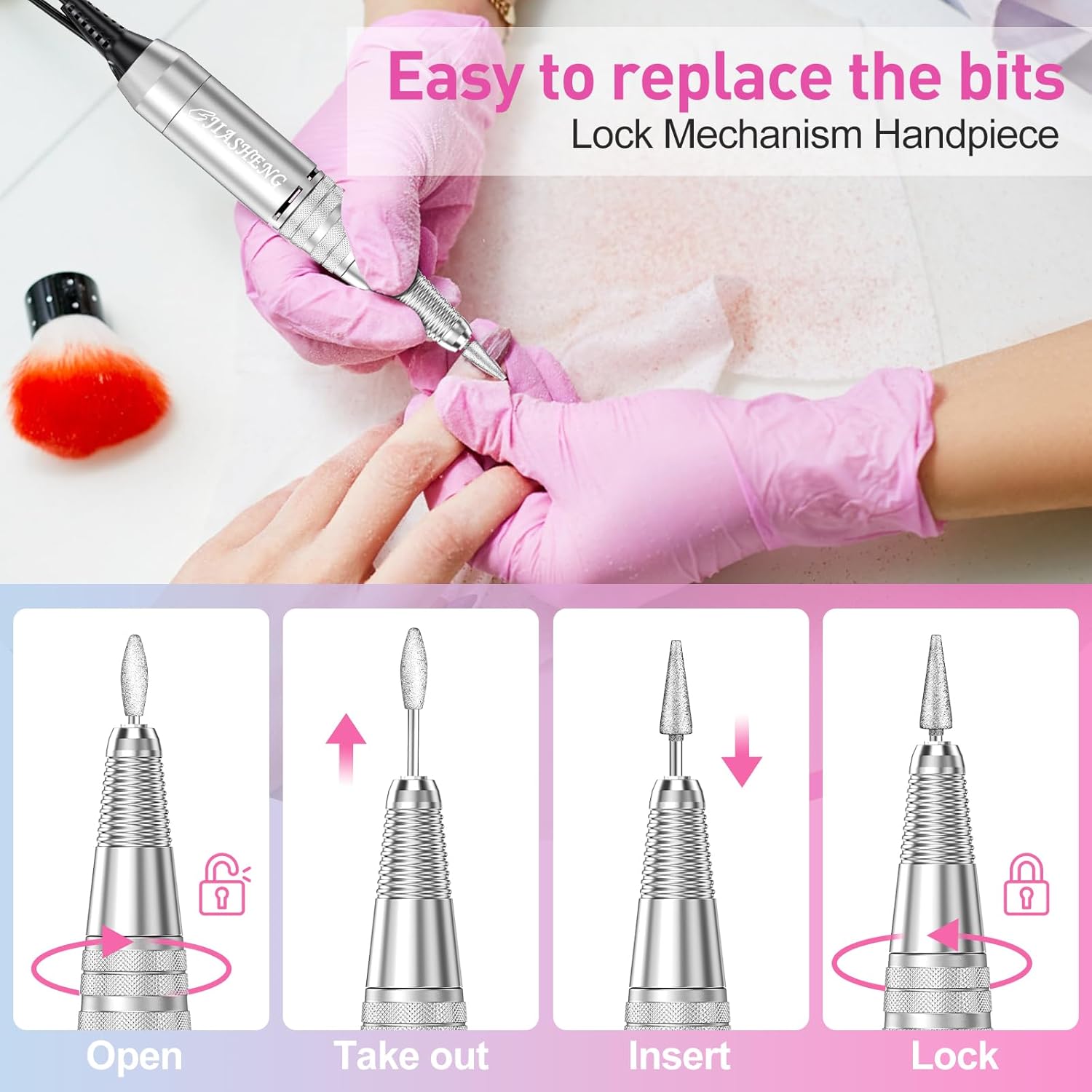 Easy to replace the bits
Lock Mechanism Handpiece

JIASHENG

Open
Take out
Insert
Lock