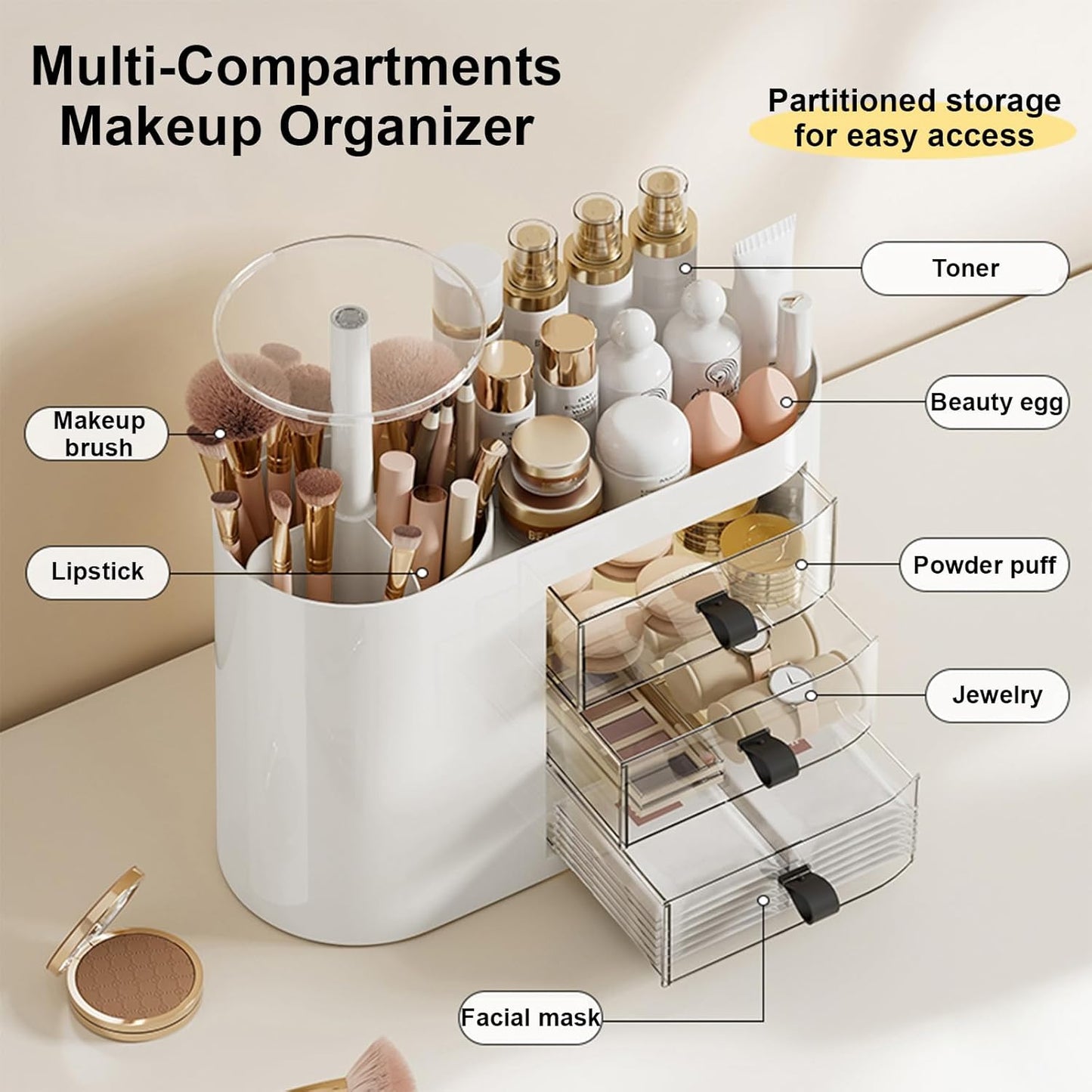 Multi-Compartments Makeup Organizer

Partitioned storage for easy access

Toner

Beauty egg

Makeup brush

Lipstick

Powder puff

Jewelry

Facial mask