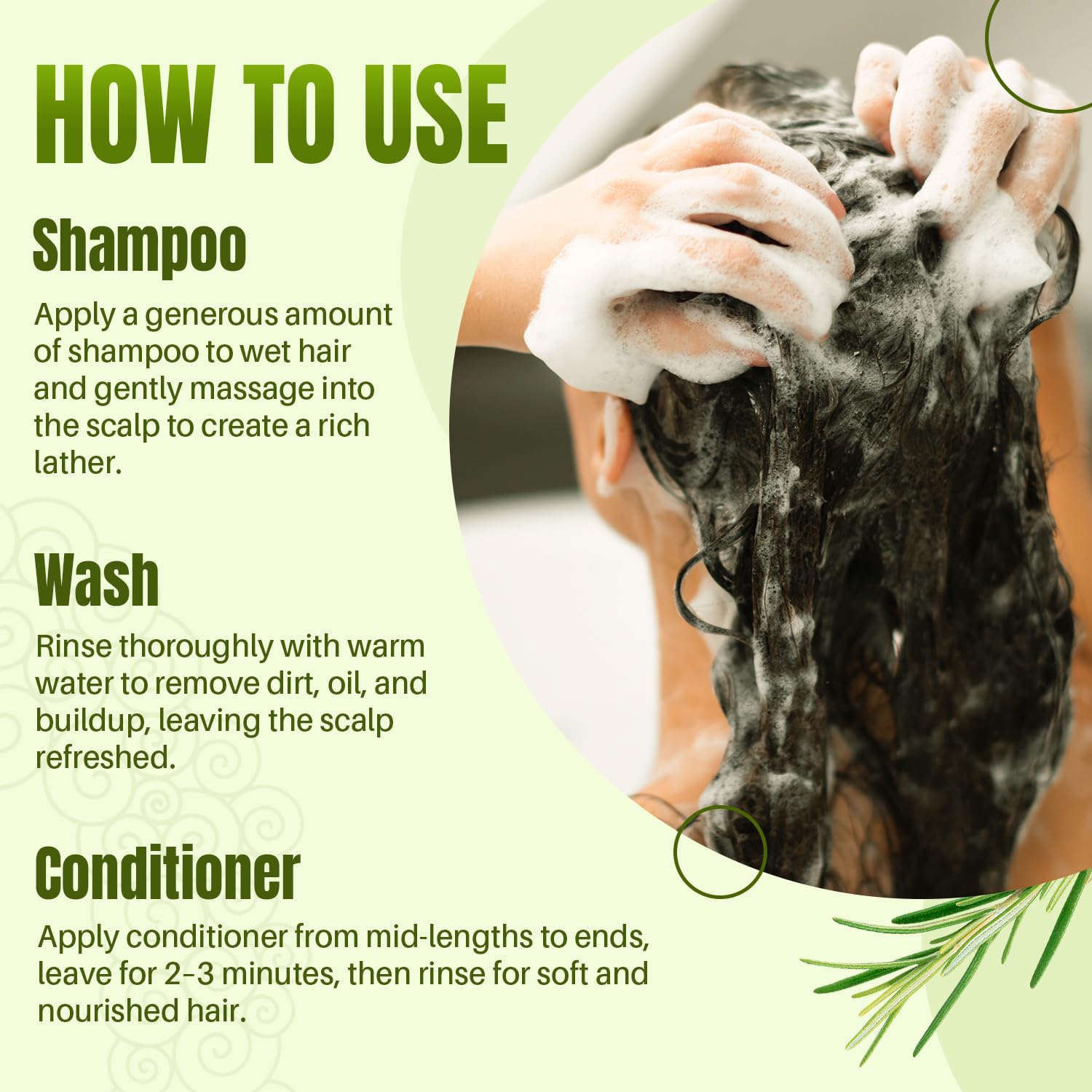 HOW TO USE

Shampoo

Apply a generous amount of shampoo to wet hair and gently massage into the scalp to create a rich lather.

Wash

Rinse thoroughly with warm water to remove dirt, oil, and buildup, leaving the scalp refreshed.

Conditioner

Apply conditioner from mid-lengths to ends, leave for 2-3 minutes, then rinse for soft and nourished hair.