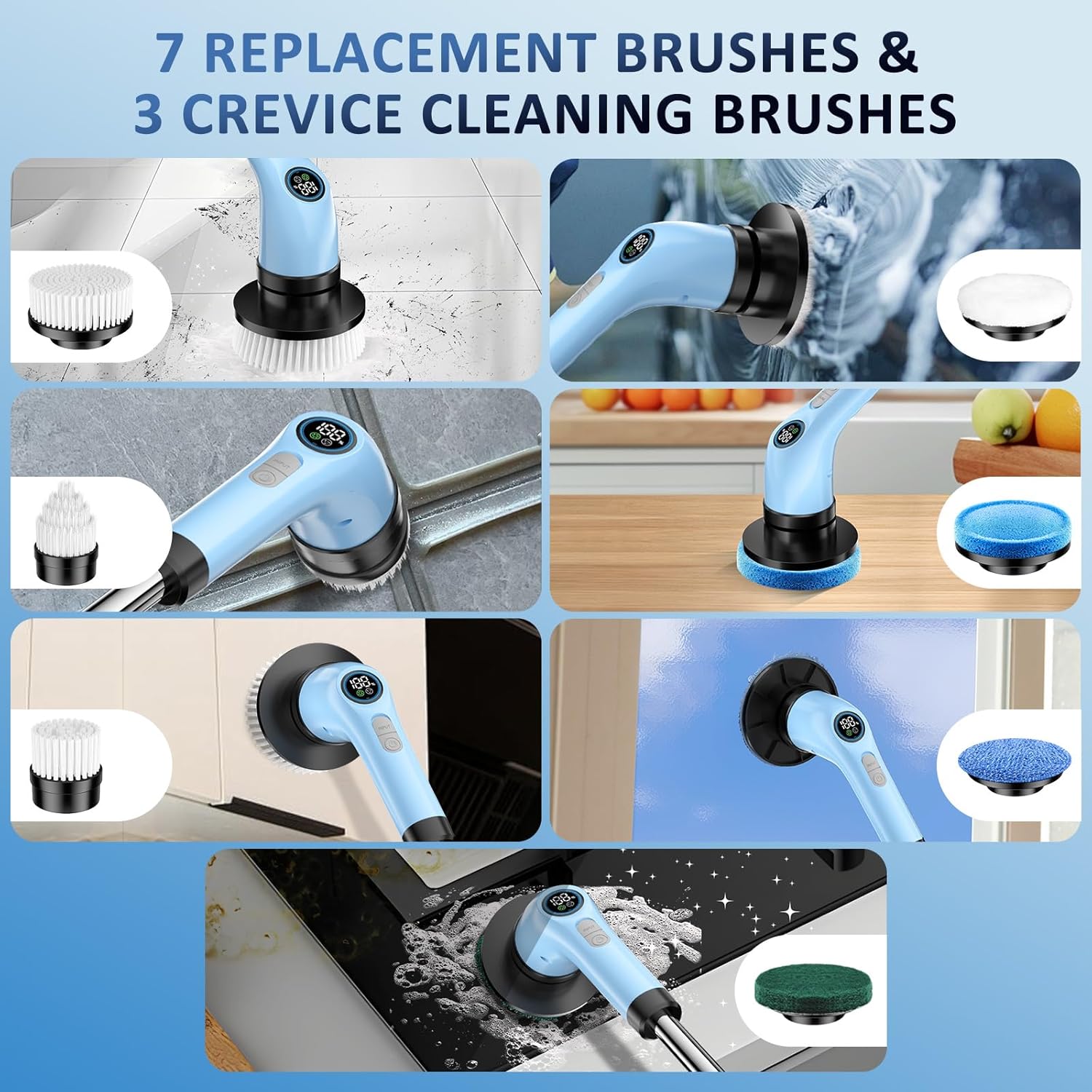 7 REPLACEMENT BRUSHES &
3 CREVICE CLEANING BRUSHES