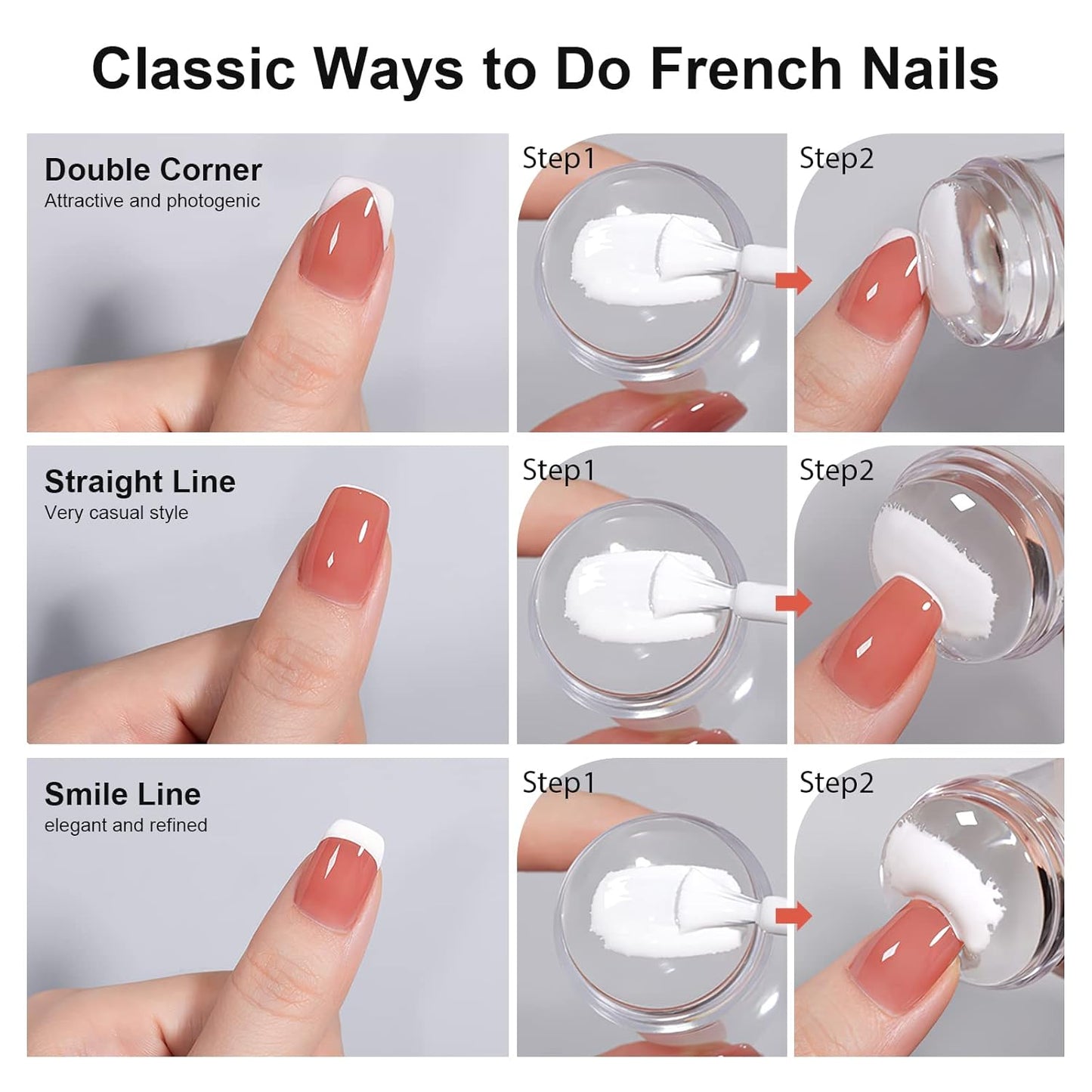 Classic Ways to Do French Nails

Double Corner
Attractive and photogenic

Step1

Step2

Straight Line
Very casual style

Step1

Step2

Smile Line
elegant and refined

Step1

Step2