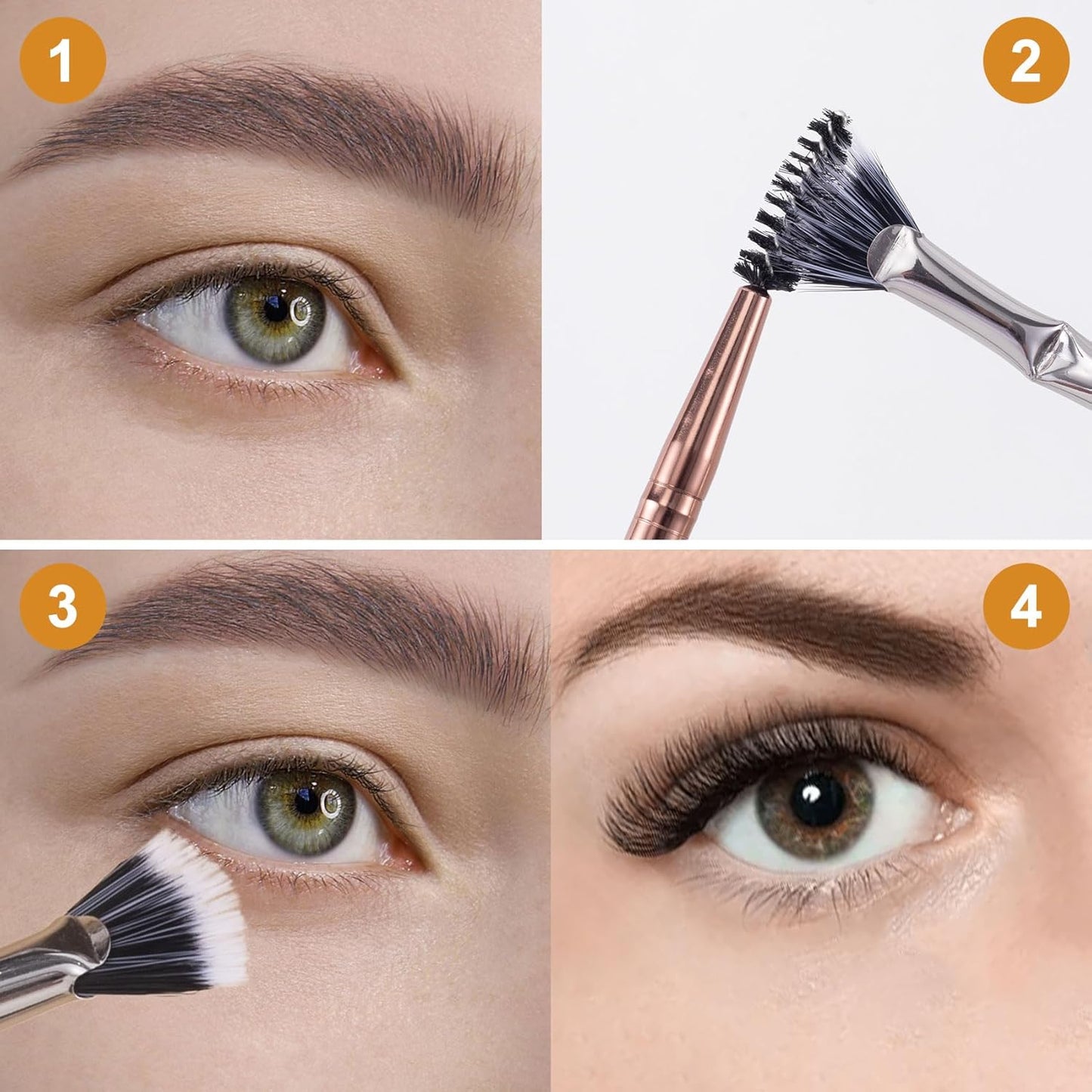 1

2

3

4