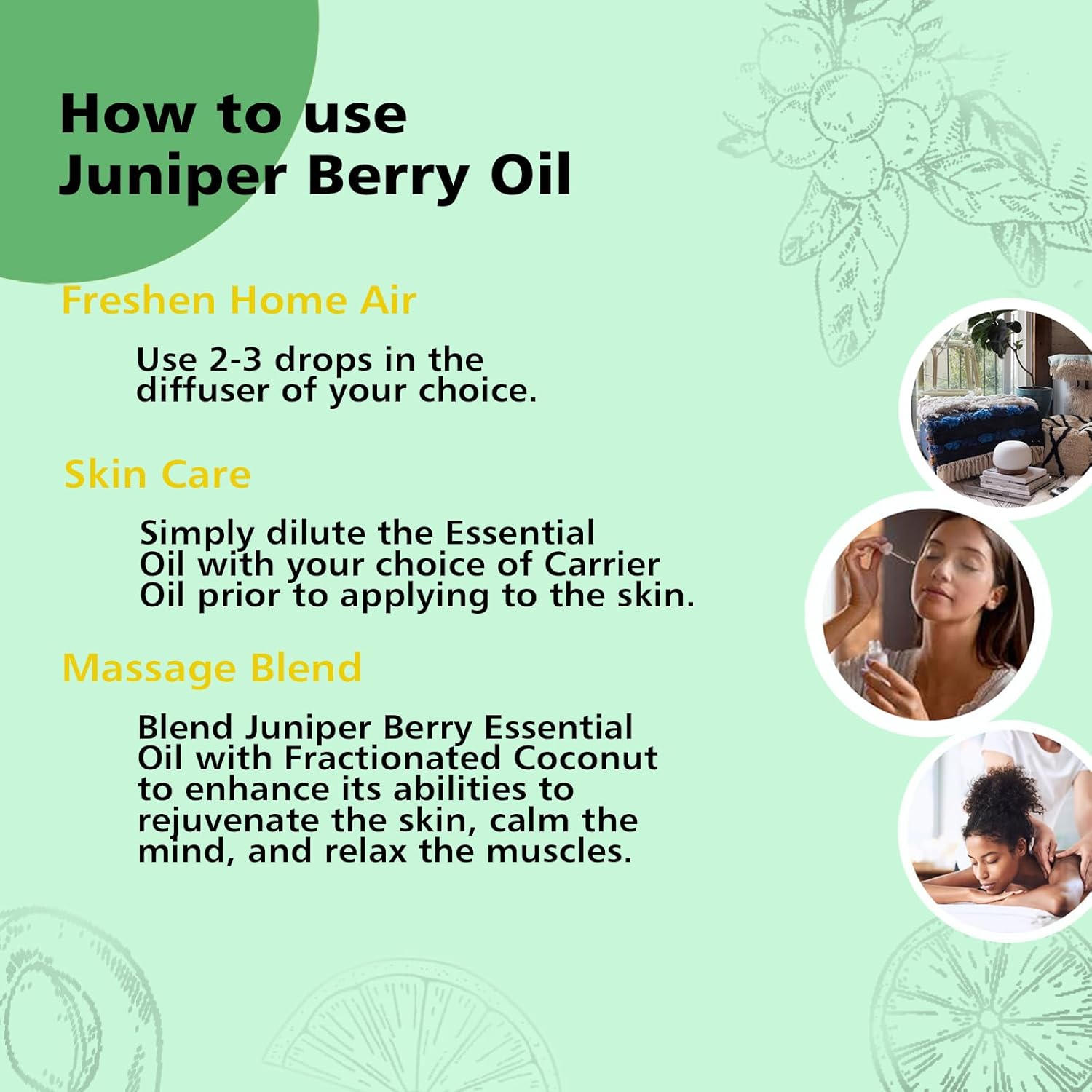 How to use
Juniper Berry Oil

Freshen Home Air

Use 2-3 drops in the diffuser of your choice.

Skin Care

Simply dilute the Essential Oil with your choice of Carrier Oil prior to applying to the skin.

Massage Blend

Blend Juniper Berry Essential Oil with Fractionated Coconut to enhance its abilities to rejuvenate the skin, calm the mind, and relax the muscles.