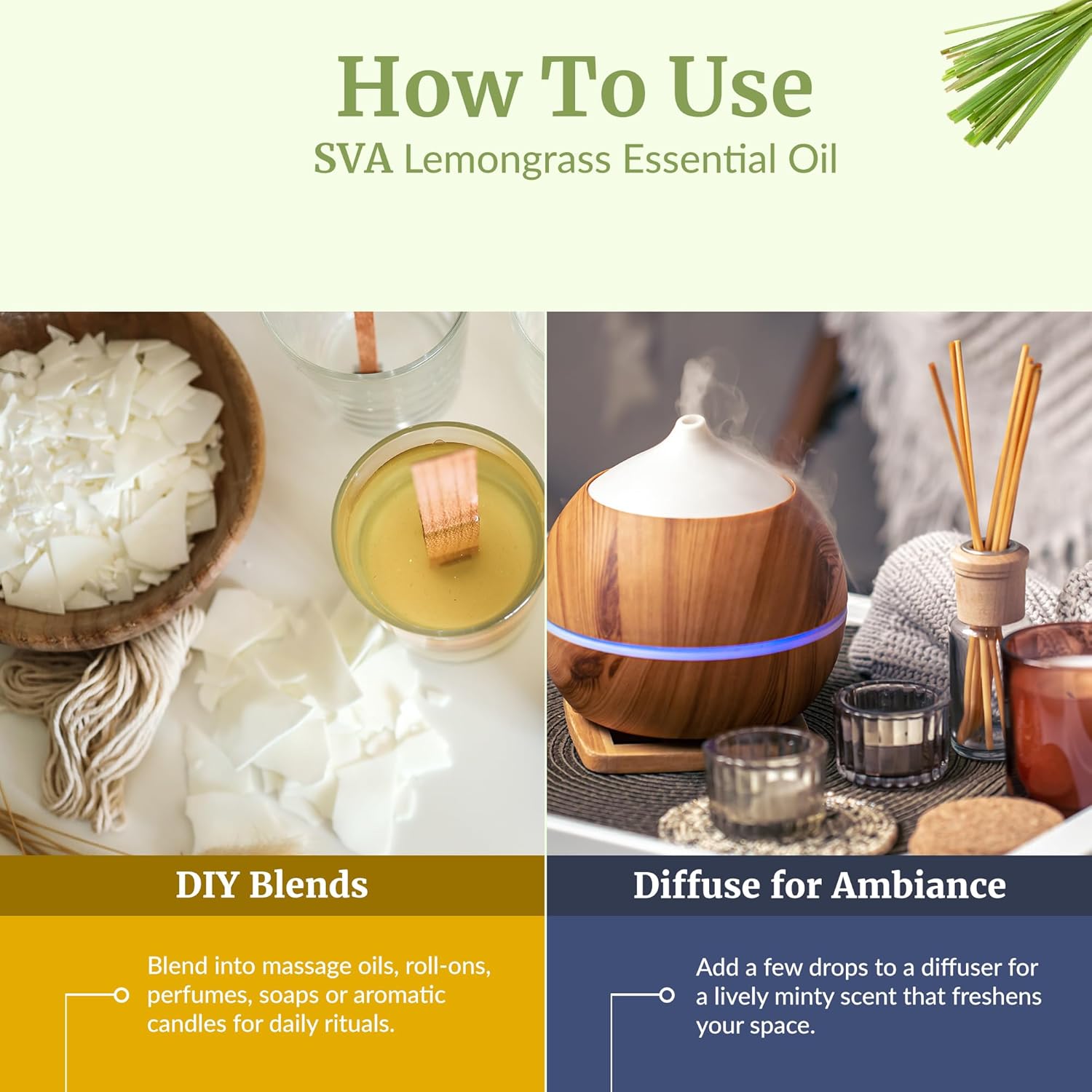 How To Use
SVA Lemongrass Essential Oil

DIY Blends

Blend into massage oils, roll-ons, perfumes, soaps or aromatic candles for daily rituals.

Diffuse for Ambiance

Add a few drops to a diffuser for a lively minty scent that freshens your space.