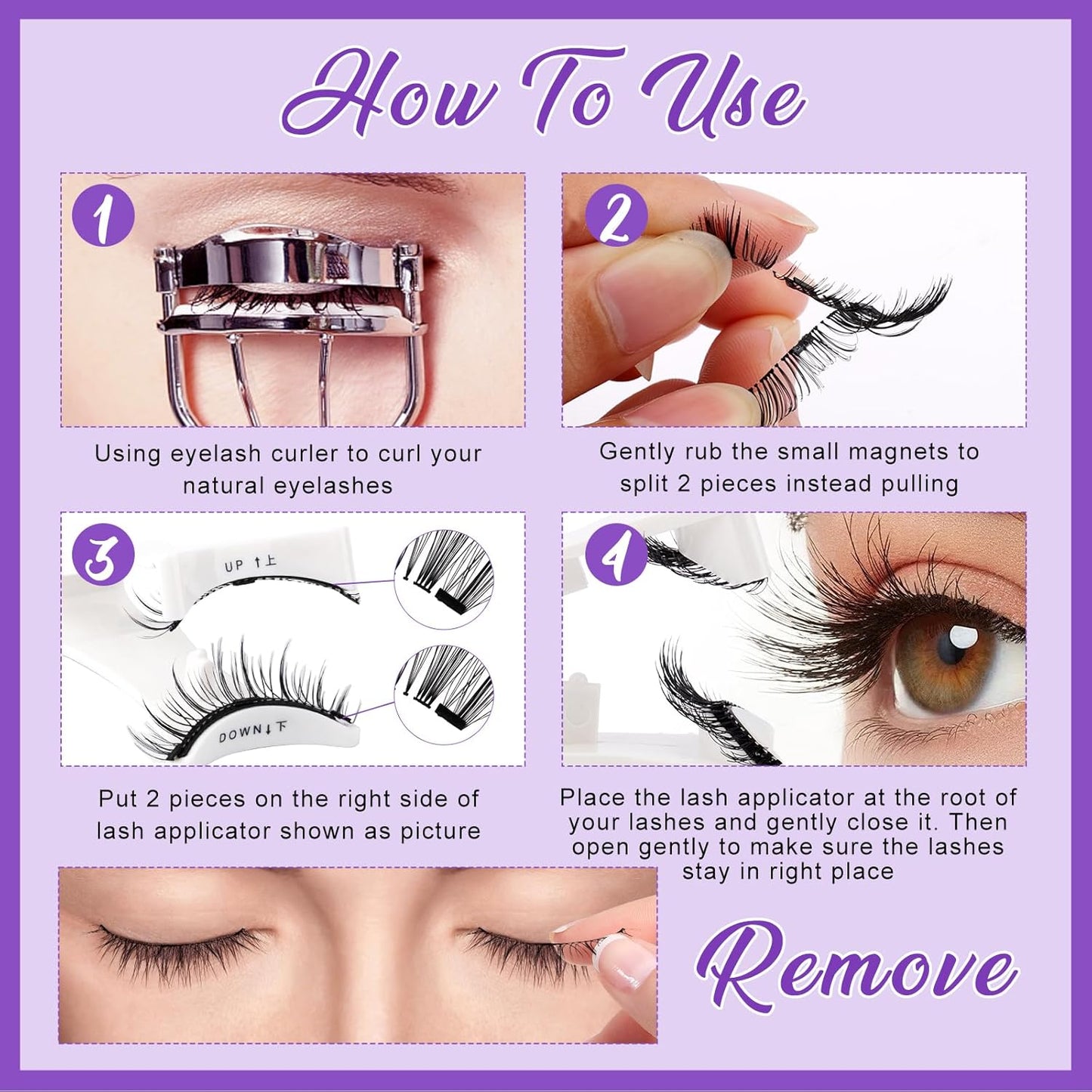 How To Use

1

Using eyelash curler to curl your natural eyelashes

2

Gently rub the small magnets to split 2 pieces instead pulling

3

UP ↑上

DOWN↓下

Put 2 pieces on the right side of lash applicator shown as picture

4

Place the lash applicator at the root of your lashes and gently close it. Then open gently to make sure the lashes stay in right place

Remove